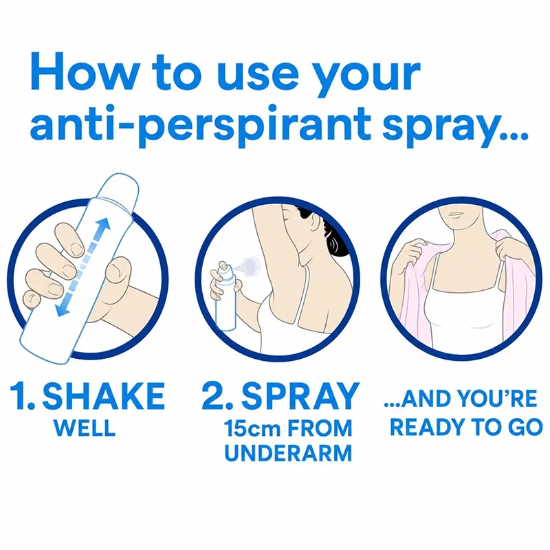 How to use your anti-perspirant spray...

1. SHAKE WELL

2. SPRAY 15cm FROM UNDERARM

...AND YOU'RE READY TO GO