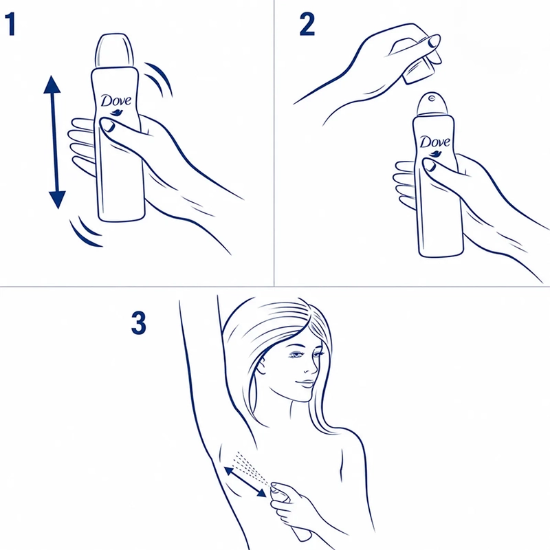 1

Dove

2

Dove

3